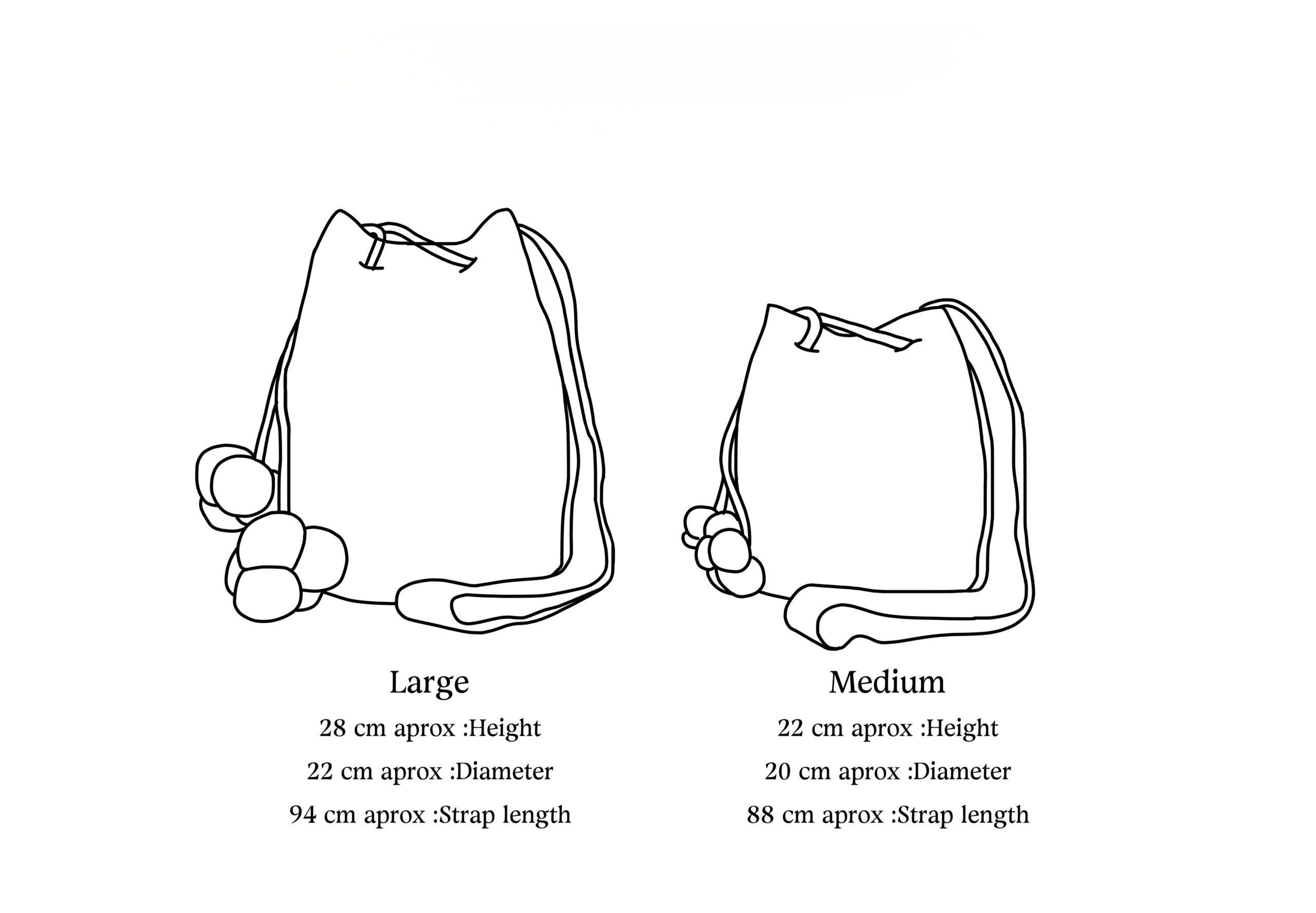 Large
28 cm aprox :Height
22 cm aprox :Diameter
94 cm aprox :Strap length

Medium
22 cm aprox :Height
20 cm aprox :Diameter
88 cm aprox :Strap length